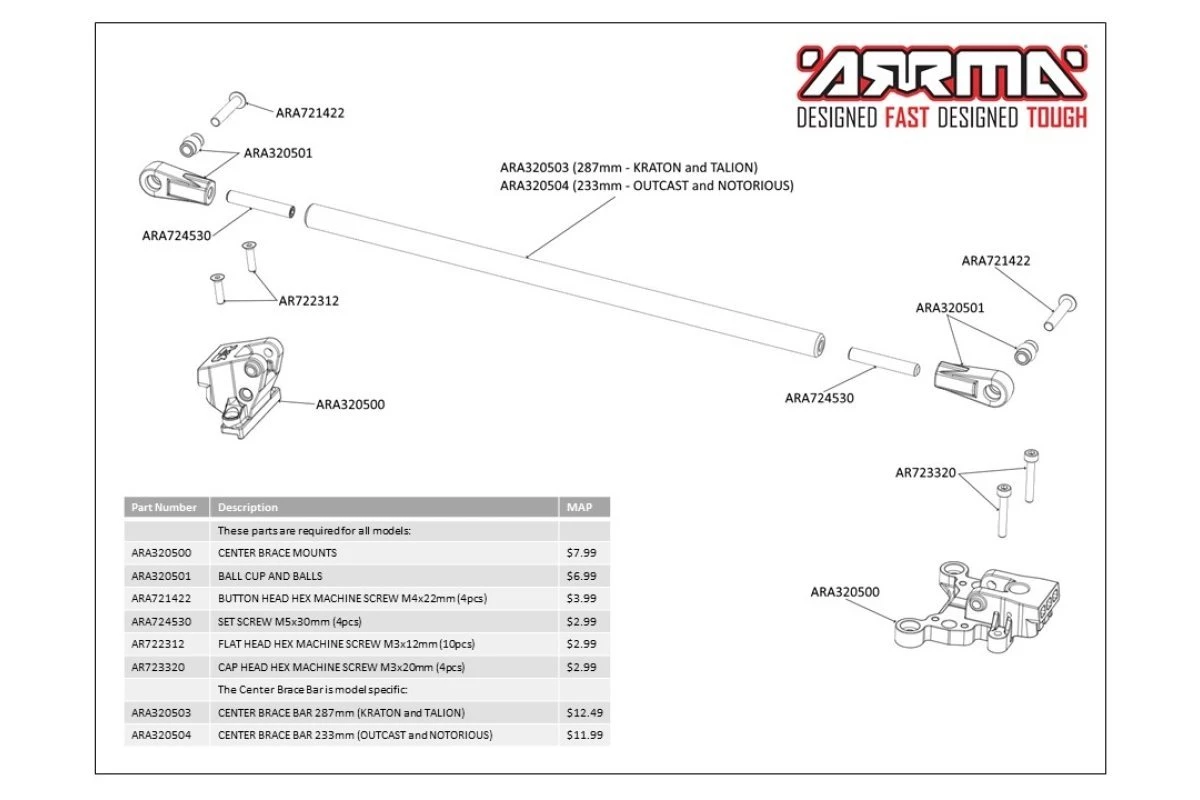 ARRMA
DESIGNED FAST DESIGNED TOUGH

ARA721422

ARA320501

ARA724530

AR722312

ARA320500

ARA320503 (287mm - KRATON and TALION)
ARA320504 (233mm - OUTCAST and NOTORIOUS)

ARA721422

ARA320501

ARA724530

AR723320

ARA320500

| Part Number | Description | MAP |
|---|---|---|
| | These parts are required for all models: | |
| ARA320500 | CENTER BRACE MOUNTS | $7.99 |
| ARA320501 | BALL CUP AND BALLS | $6.99 |
| ARA721422 | BUTTON HEAD HEX MACHINE SCREW M4x22mm (4pcs) | $3.99 |
| ARA724530 | SET SCREW M5x30mm (4pcs) | $2.99 |
| AR722312 | FLAT HEAD HEX MACHINE SCREW M3x12mm (10pcs) | $2.99 |
| AR723320 | CAP HEAD HEX MACHINE SCREW M3x20mm (4pcs) | $2.99 |
| | The Center Brace Bar is model specific: | |
| ARA320503 | CENTER BRACE BAR 287mm (KRATON and TALION) | $12.49 |
| ARA320504 | CENTER BRACE BAR 233mm (OUTCAST and NOTORIOUS) | $11.99 |